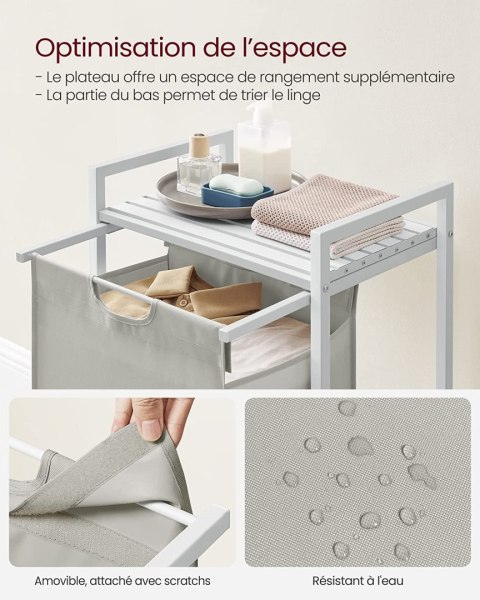 Optimisation de l'espace

- Le plateau offre un espace de rangement supplémentaire
- La partie du bas permet de trier le linge

Amovible, attaché avec scratchs

Résistant à l'eau