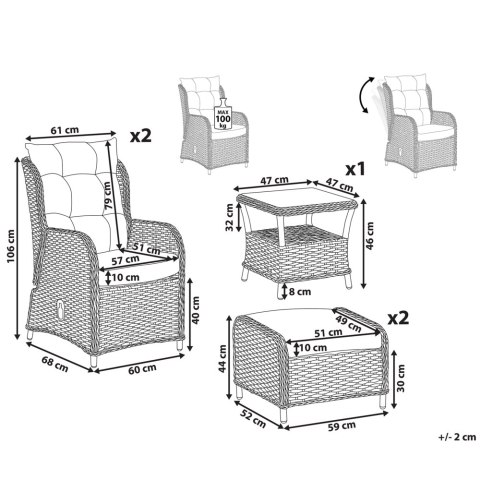 MAX 100 kg

61 cm
x2
79 cm
106 cm
51 cm
57 cm
10 cm
40 cm
68 cm
60 cm

x1
47 cm
47 cm
32 cm
46 cm
8 cm

x2
49 cm
51 cm
10 cm
44 cm
30 cm
52 cm
59 cm

+/- 2 cm