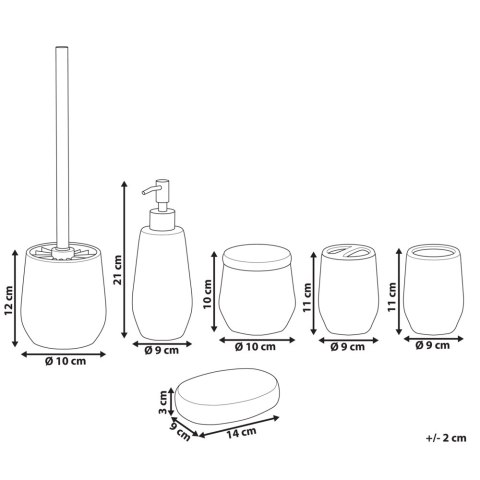 12 cm
Ø 10 cm
21 cm
Ø 9 cm
10 cm
Ø 10 cm
11 cm
Ø 9 cm
11 cm
Ø 9 cm
3 cm
9 cm
14 cm
+/- 2 cm