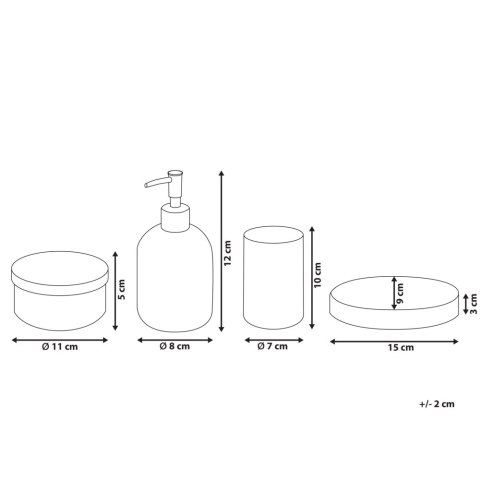 5 cm
Ø 11 cm
12 cm
Ø 8 cm
10 cm
Ø 7 cm
9 cm
3 cm
15 cm
+/- 2 cm