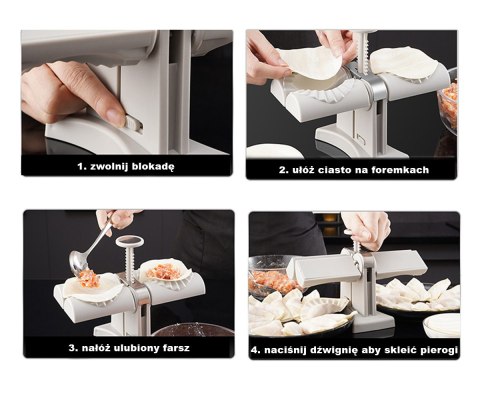 1. zwolnij blokadę

2. ułóż ciasto na foremkach

3. nałóż ulubiony farsz

4. naciśnij dźwignię aby skleić pierogi