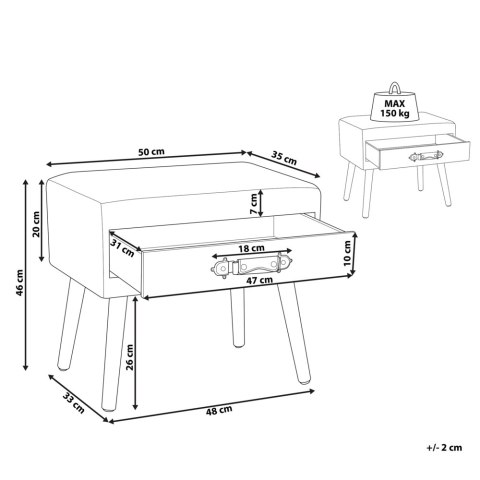 MAX
150 kg

50 cm
35 cm
7 cm
20 cm
46 cm
31 cm
18 cm
10 cm
47 cm
26 cm
33 cm
48 cm

+/- 2 cm