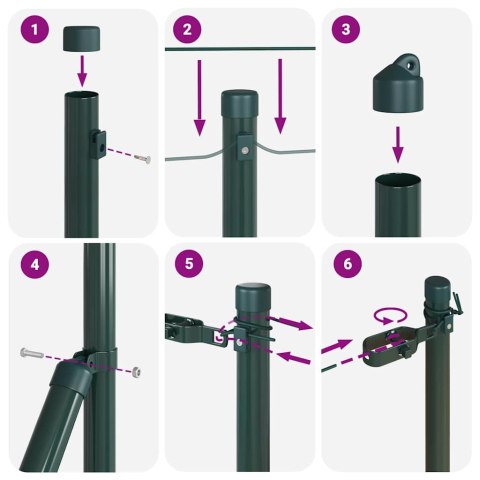 1

2

3

4

5

6