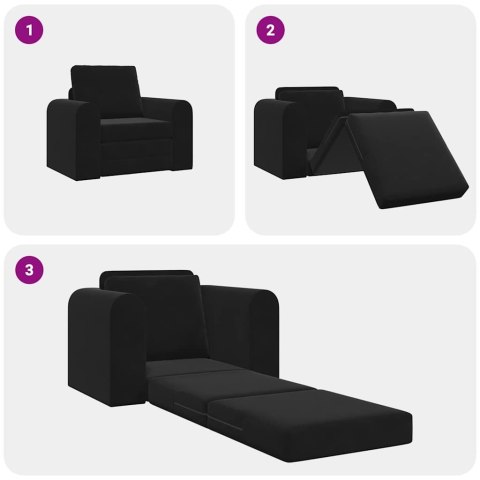 1

2

3