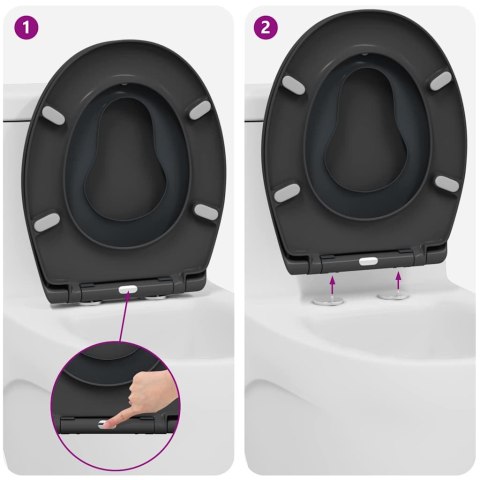 1

2