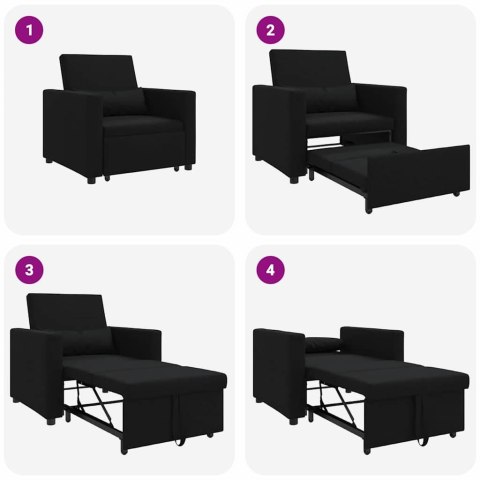 1

2

3

4