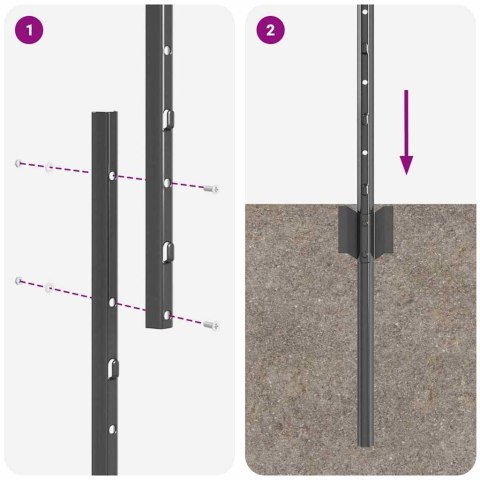 1

2