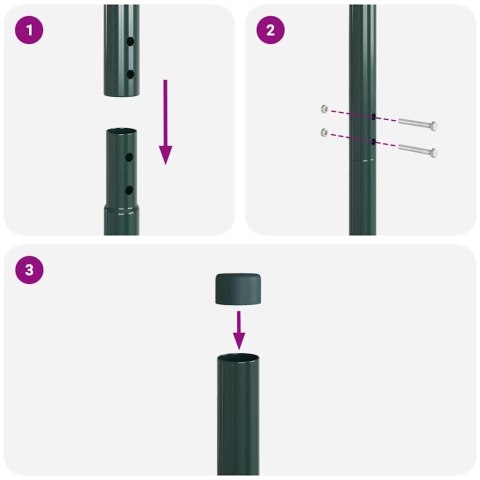 1

2

3