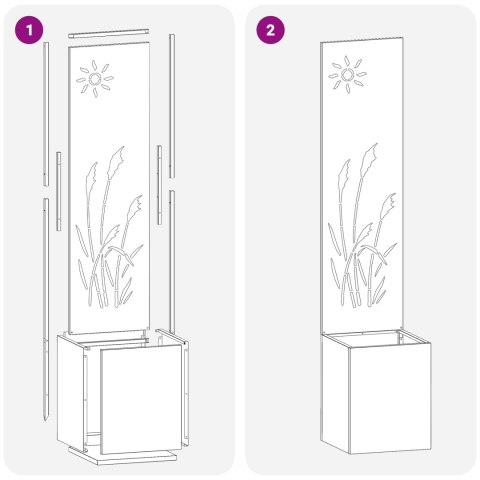 1

2