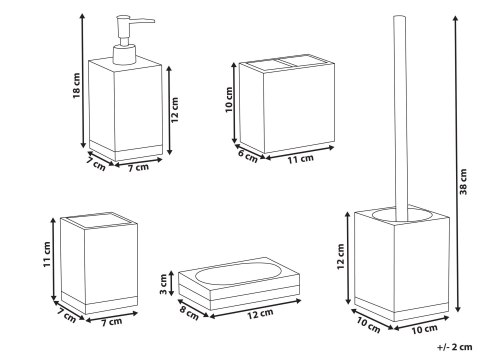 18 cm
12 cm
7 cm
7 cm
10 cm
6 cm
11 cm
38 cm
11 cm
7 cm
7 cm
3 cm
8 cm
12 cm
12 cm
10 cm
10 cm
+/- 2 cm