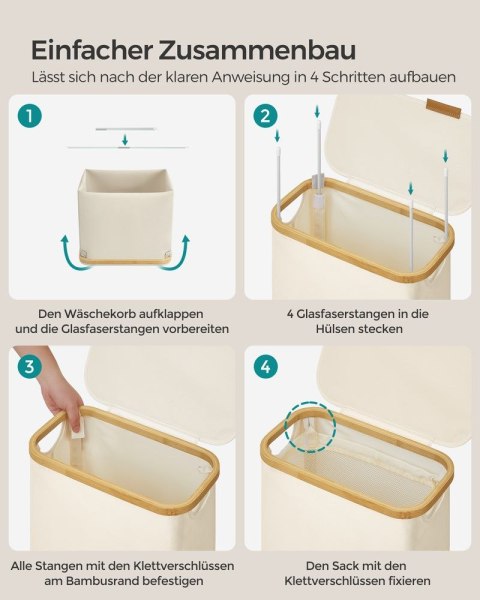 Einfacher Zusammenbau

Lässt sich nach der klaren Anweisung in 4 Schritten aufbauen

1

Den Wäschekorb aufklappen und die Glasfaserstangen vorbereiten

2

4 Glasfaserstangen in die Hülsen stecken

3

Alle Stangen mit den Klettverschlüssen am Bambusrand befestigen

4

Den Sack mit den Klettverschlüssen fixieren